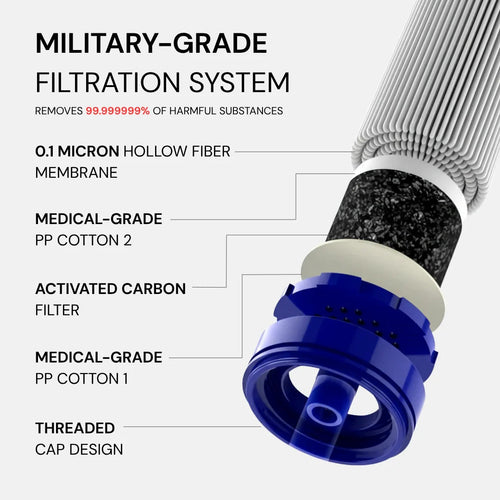 MILITARY-GRADE
FILTRATION SYSTEM

REMOVES 99.999999% OF HARMFUL SUBSTANCES

0.1 MICRON HOLLOW FIBER MEMBRANE

MEDICAL-GRADE PP COTTON 2

ACTIVATED CARBON FILTER

MEDICAL-GRADE PP COTTON 1

THREADED CAP DESIGN